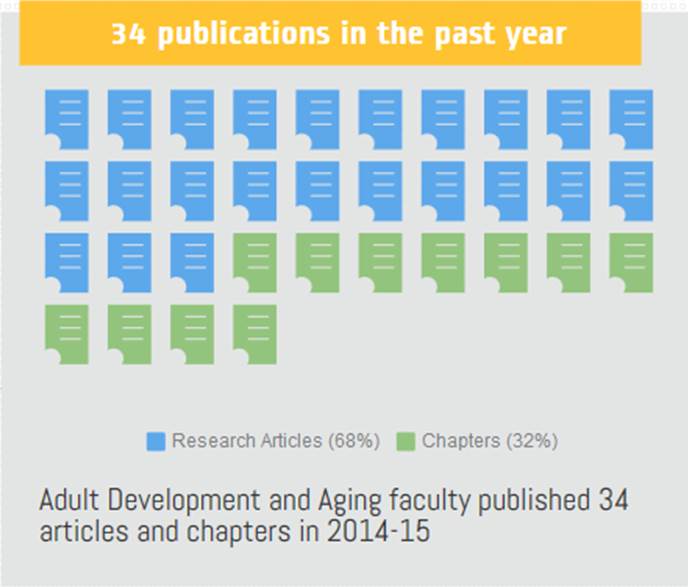 34 publications in the past year

Research Articles (68%) Chapters (32%)

Adult Development and Aging faculty published 34 articles and chapters in 2014-15